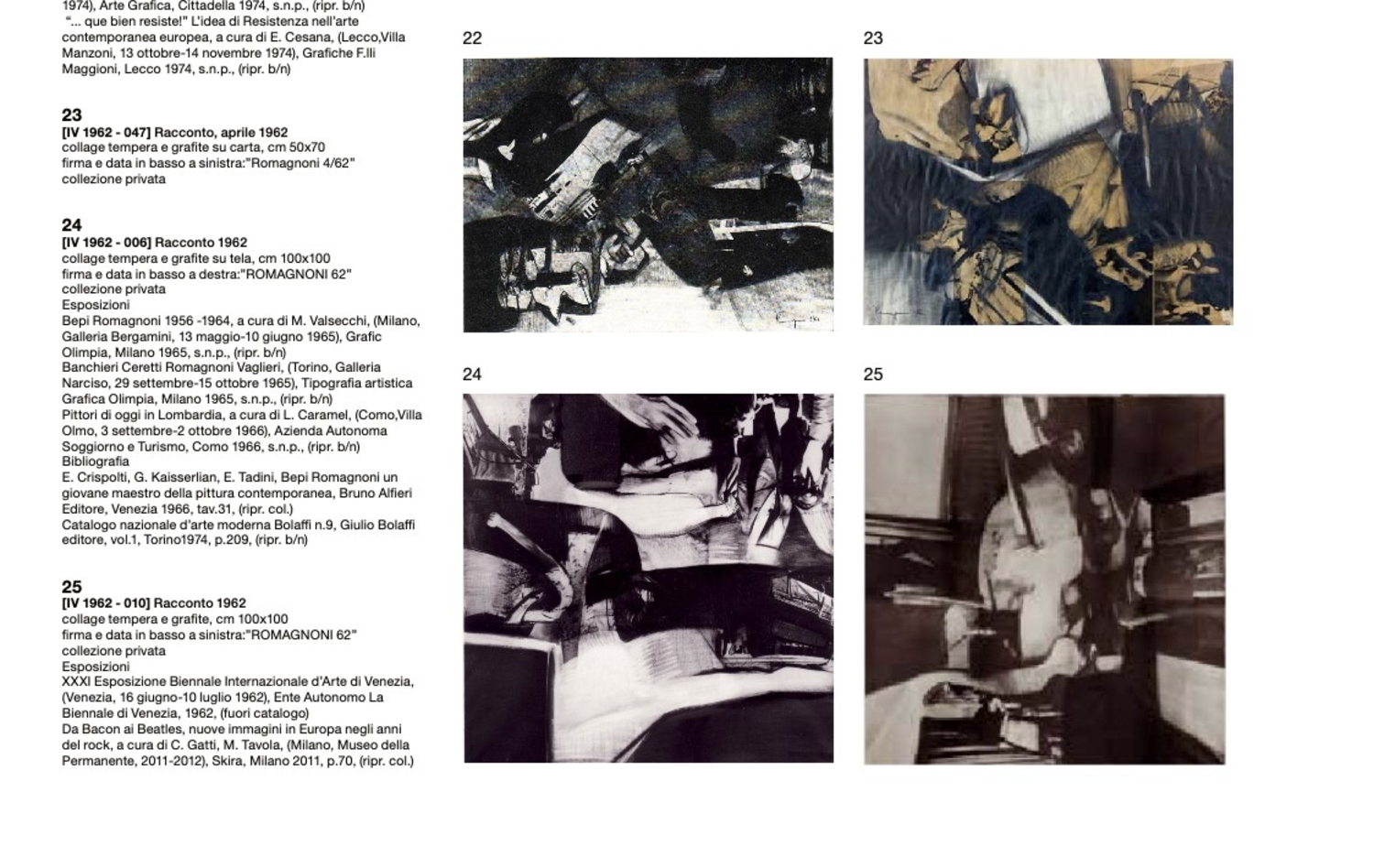 1974), Arte Grafica, Cittadella 1974, s.n.p., (ripr. b/n)
"... que bien resiste!" L'idea di Resistenza nell'arte contemporanea europea, a cura di E. Cesana, (Lecco,Villa Manzoni, 13 ottobre-14 novembre 1974), Grafiche F.lli Maggioni, Lecco 1974, s.n.p., (ripr. b/n)

23
[IV 1962 - 047] Racconto, aprile 1962
collage tempera e grafite su carta, cm 50x70
firma e data in basso a sinistra:"Romagnoni 4/62"
collezione privata

24
[IV 1962 - 006] Racconto 1962
collage tempera e grafite su tela, cm 100x100
firma e data in basso a destra:"ROMAGNONI 62"
collezione privata
Esposizioni
Bepi Romagnoni 1956 -1964, a cura di M. Valsecchi, (Milano, Galleria Bergamini, 13 maggio-10 giugno 1965), Grafic Olimpia, Milano 1965, s.n.p., (ripr. b/n)
Banchieri Ceretti Romagnoni Vaglieri, (Torino, Galleria Narciso, 29 settembre-15 ottobre 1965), Tipografia artistica Grafica Olimpia, Milano 1965, s.n.p., (ripr. b/n)
Pittori di oggi in Lombardia, a cura di L. Caramel, (Como,Villa Olmo, 3 settembre-2 ottobre 1966), Azienda Autonoma Soggiorno e Turismo, Como 1966, s.n.p., (ripr. b/n)
Bibliografia
E. Crispolti, G. Kaisserlian, E. Tadini, Bepi Romagnoni un giovane maestro della pittura contemporanea, Bruno Alfieri Editore, Venezia 1966, tav.31, (ripr. col.)
Catalogo nazionale d'arte moderna Bolaffi n.9, Giulio Bolaffi editore, vol.1, Torino1974, p.209, (ripr. b/n)

25
[IV 1962 - 010] Racconto 1962
collage tempera e grafite, cm 100x100
firma e data in basso a sinistra:"ROMAGNONI 62"
collezione privata
Esposizioni
XXXI Esposizione Biennale Internazionale d'Arte di Venezia, (Venezia, 16 giugno-10 luglio 1962), Ente Autonomo La Biennale di Venezia, 1962, (fuori catalogo)
Da Bacon ai Beatles, nuove immagini in Europa negli anni del rock, a cura di C. Gatti, M. Tavola, (Milano, Museo della Permanente, 2011-2012), Skira, Milano 2011, p.70, (ripr. col.)

22

23

24

25